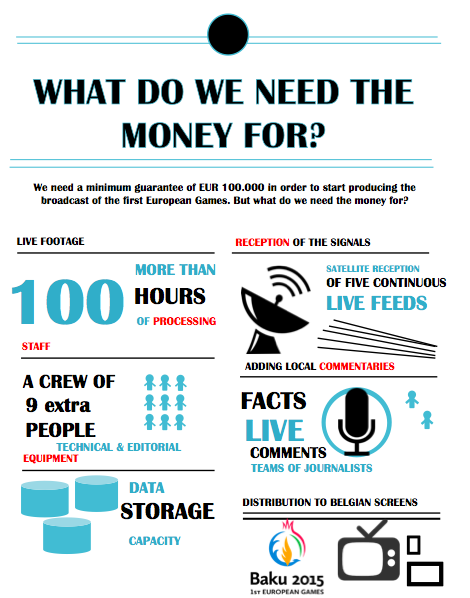 WHAT DO WE NEED THE MONEY FOR?

We need a minimum guarantee of EUR 100.000 in order to start producing the broadcast of the first European Games. But what do we need the money for?

LIVE FOOTAGE

100 MORE THAN HOURS OF PROCESSING

STAFF

A CREW OF 9 extra PEOPLE

TECHNICAL & EDITORIAL

EQUIPMENT

DATA STORAGE CAPACITY

RECEPTION OF THE SIGNALS

SATELLITE RECEPTION OF FIVE CONTINUOUS LIVE FEEDS

ADDING LOCAL COMMENTARIES

FACTS LIVE COMMENTS

TEAMS OF JOURNALISTS

DISTRIBUTION TO BELGIAN SCREENS

Baku 2015
1ST EUROPEAN GAMES